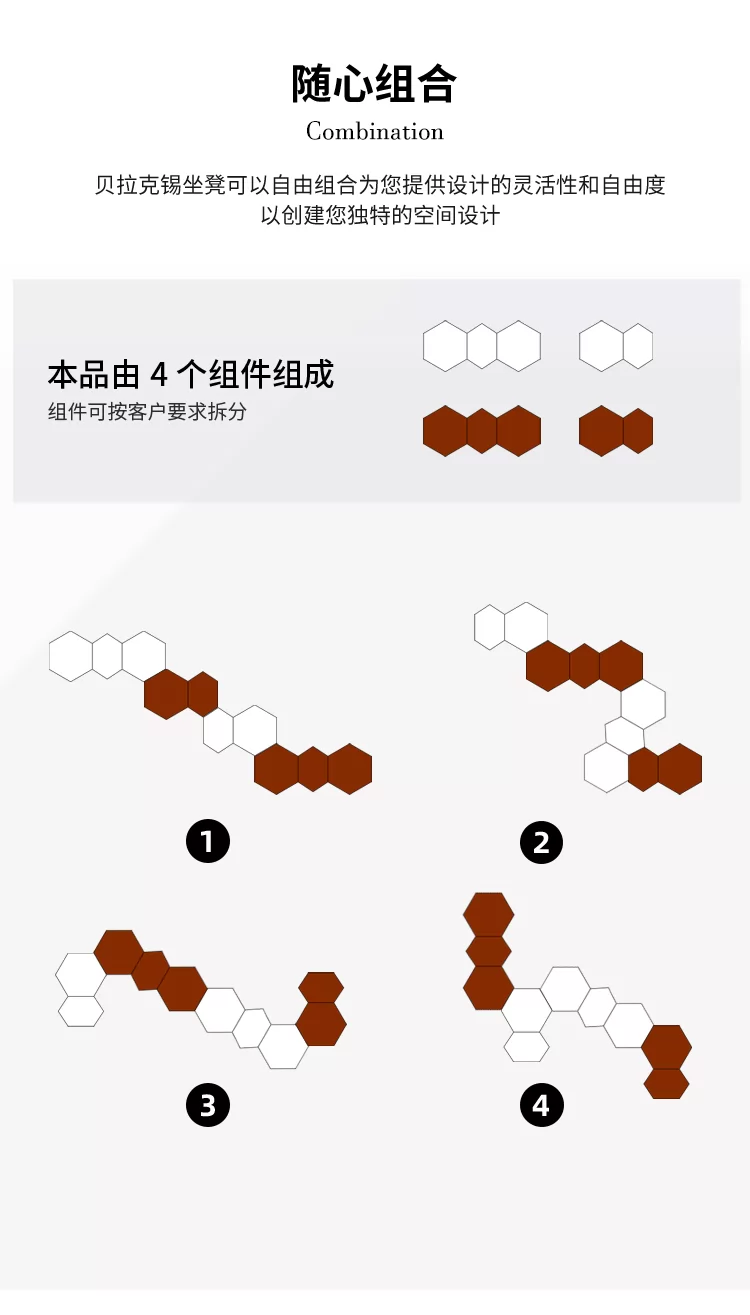 随心组合
Combination

贝拉克锡坐凳可以自由组合为您提供设计的灵活性和自由度
以创建您独特的空间设计

本品由 4 个组件组成
组件可按客户要求拆分

1

2

3

4